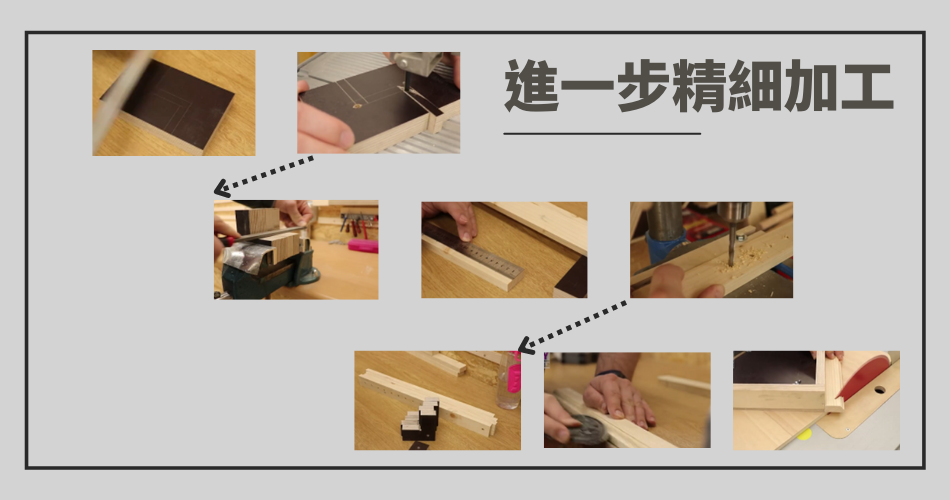 進一步精細加工